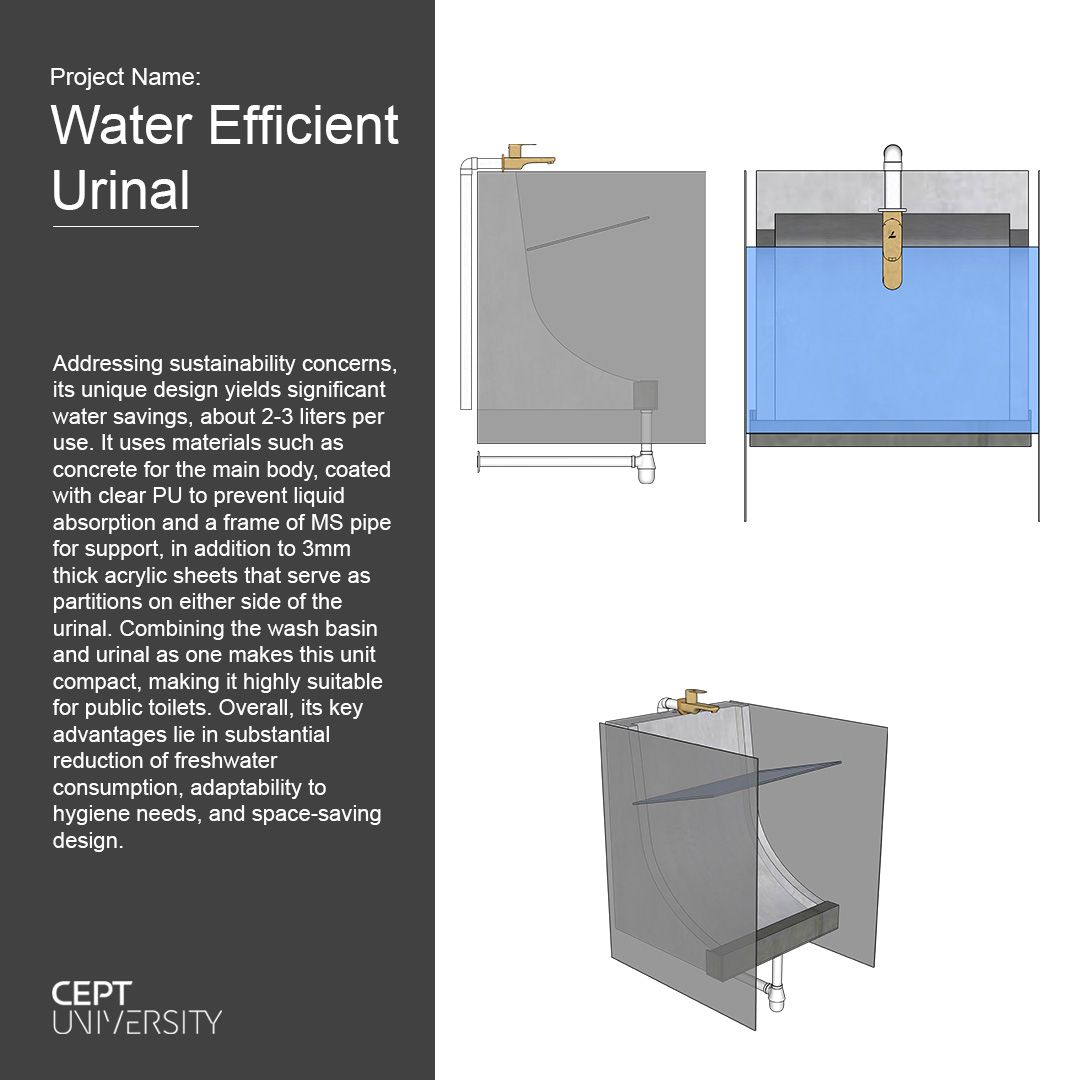 Project Name:

Water Efficient Urinal

Addressing sustainability concerns, its unique design yields significant water savings, about 2-3 liters per use. It uses materials such as concrete for the main body, coated with clear PU to prevent liquid absorption and a frame of MS pipe for support, in addition to 3mm thick acrylic sheets that serve as partitions on either side of the urinal. Combining the wash basin and urinal as one makes this unit compact, making it highly suitable for public toilets. Overall, its key advantages lie in substantial reduction of freshwater consumption, adaptability to hygiene needs, and space-saving design.

CEPT
UNIVERSITY